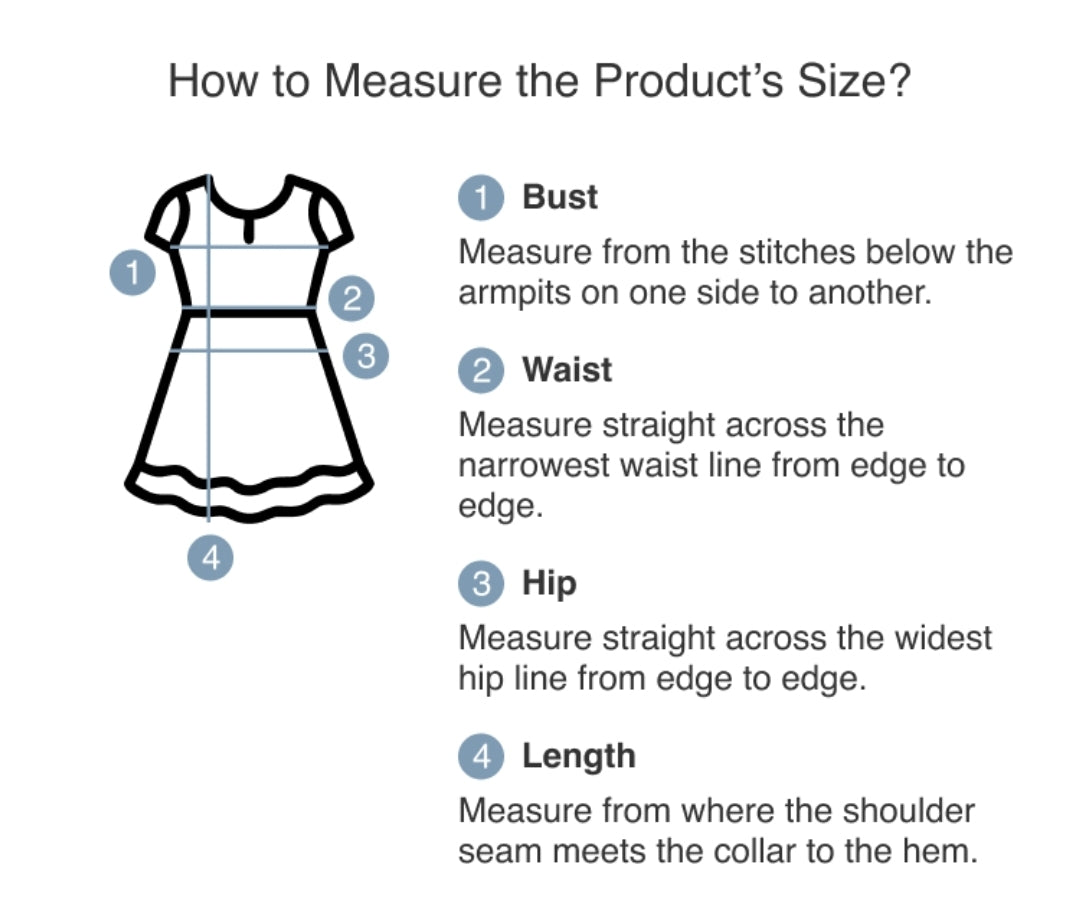 How to Measure the Product's Size?

1
2
3
4

1 Bust
Measure from the stitches below the armpits on one side to another.

2 Waist
Measure straight across the narrowest waist line from edge to edge.

3 Hip
Measure straight across the widest hip line from edge to edge.

4 Length
Measure from where the shoulder seam meets the collar to the hem.