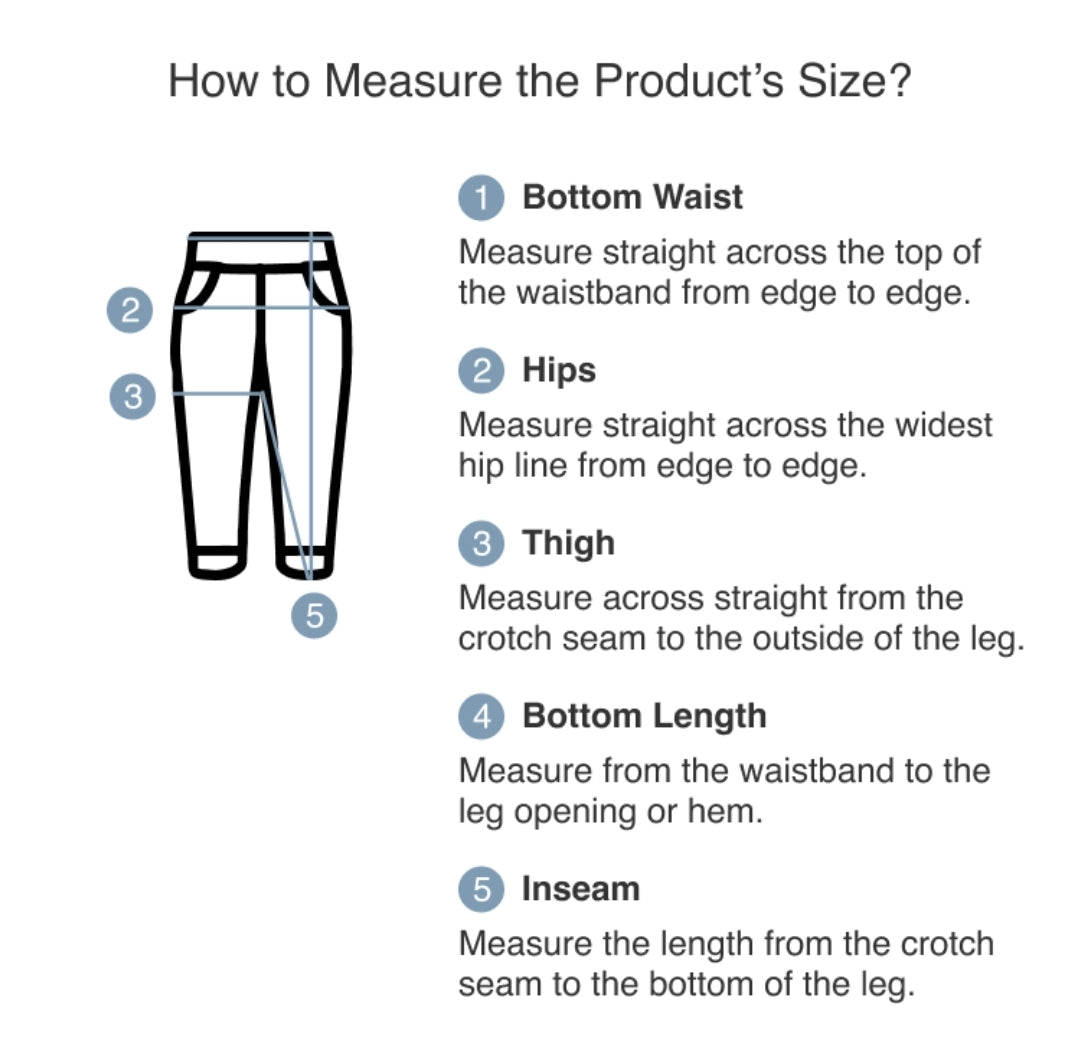 How to Measure the Product's Size?

2
3
5

1 Bottom Waist
Measure straight across the top of the waistband from edge to edge.

2 Hips
Measure straight across the widest hip line from edge to edge.

3 Thigh
Measure across straight from the crotch seam to the outside of the leg.

4 Bottom Length
Measure from the waistband to the leg opening or hem.

5 Inseam
Measure the length from the crotch seam to the bottom of the leg.